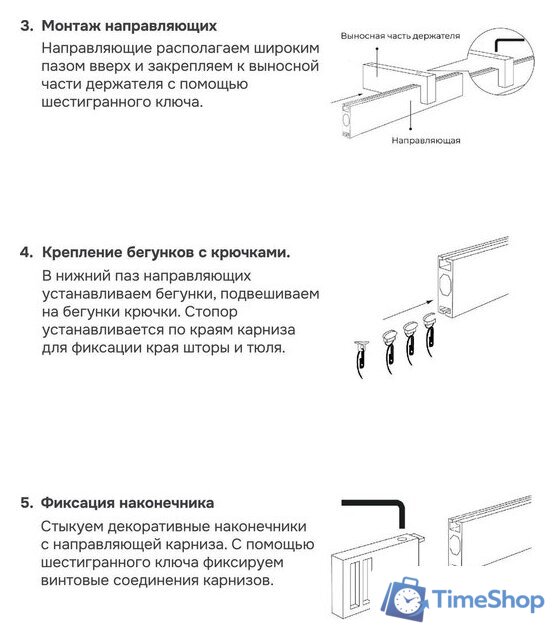 3. Монтаж направляющих

Направляющие располагаем широким пазом вверх и закрепляем к выносной части держателя с помощью шестигранного ключа.

Выносная часть держателя

Направляющая

4. Крепление бегунков с крючками.

В нижний паз направляющих устанавливаем бегунки, подвешиваем на бегунки крючки. Стопор устанавливается по краям карниза для фиксации края шторы и тюля.

5. Фиксация наконечника

Стыкуем декоративные наконечники с направляющей карниза. С помощью шестигранного ключа фиксируем винтовые соединения карнизов.

TimeShop