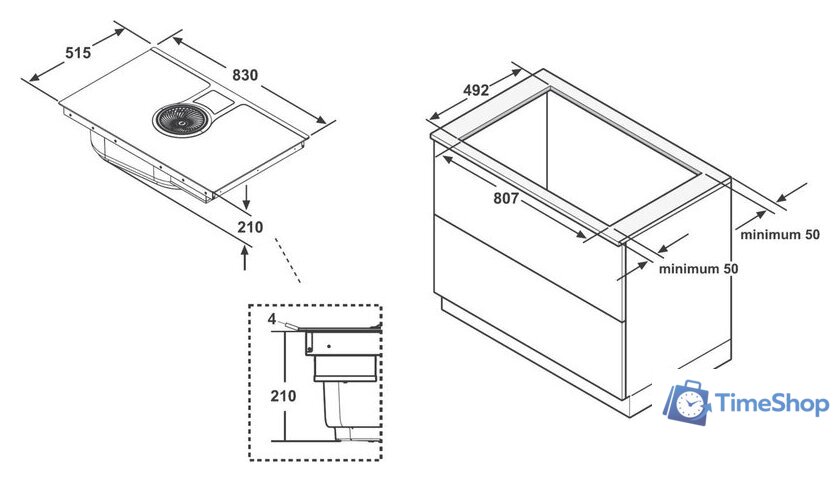 515
830
210
4
210
492
807
minimum 50
minimum 50
TimeShop