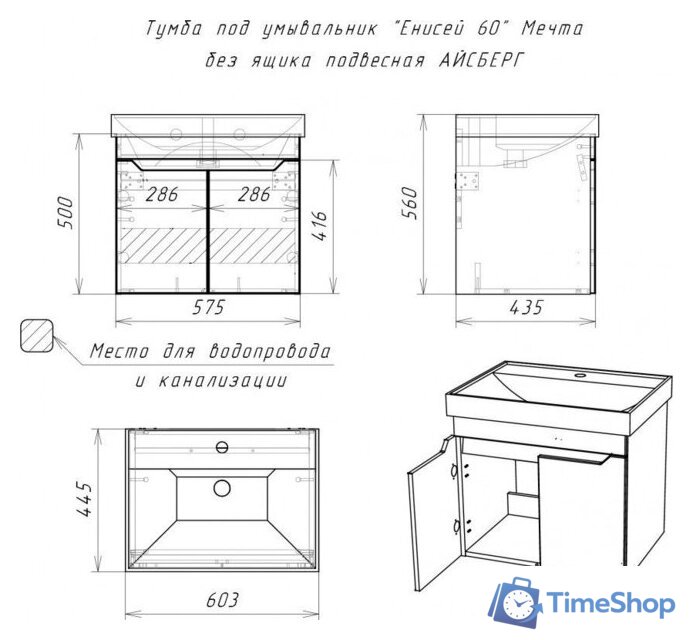 Тумба под умывальник "Енисей 60" Мечта
без ящика подвесная АЙСБЕРГ

500
286
286
416
575

560
435

Место для водопровода
и канализации

445
603

TimeShop