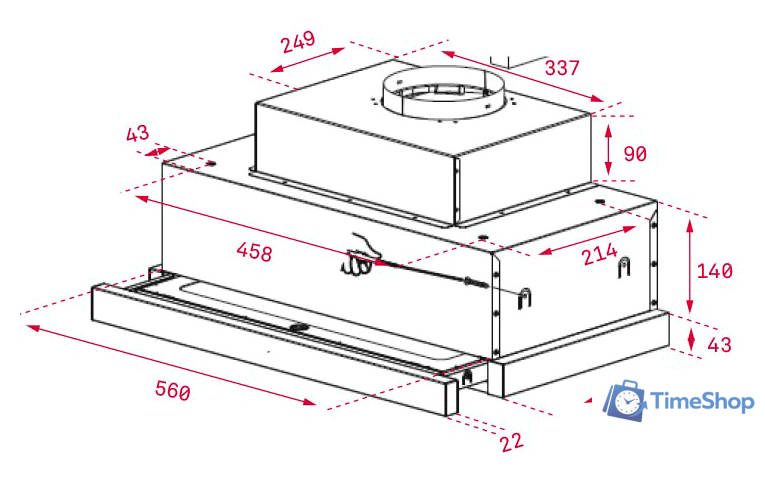 249
337
43
90
458
214
140
43
560
22
TimeShop