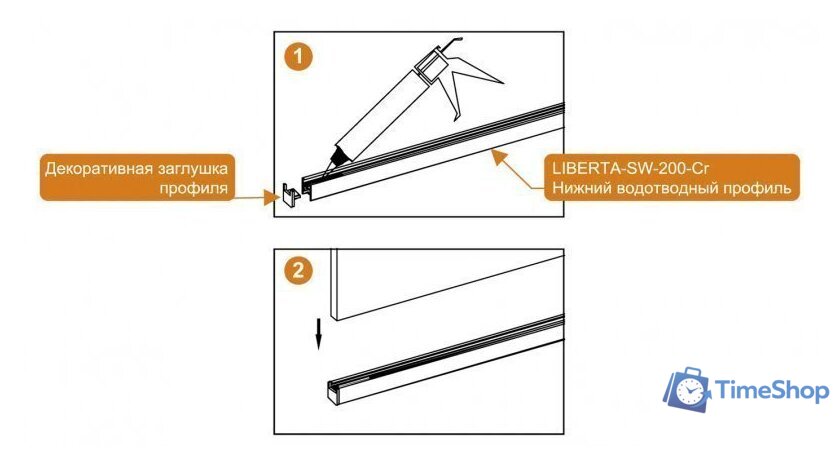 1

Декоративная заглушка профиля

LIBERTA-SW-200-Cr
Нижний водотводный профиль

2

TimeShop