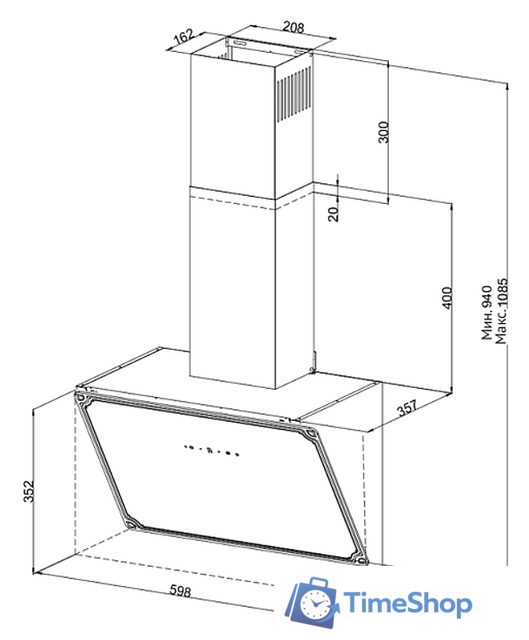 162
208
300
20
400
Мин. 940
Макс. 1085
357
352
598
TimeShop