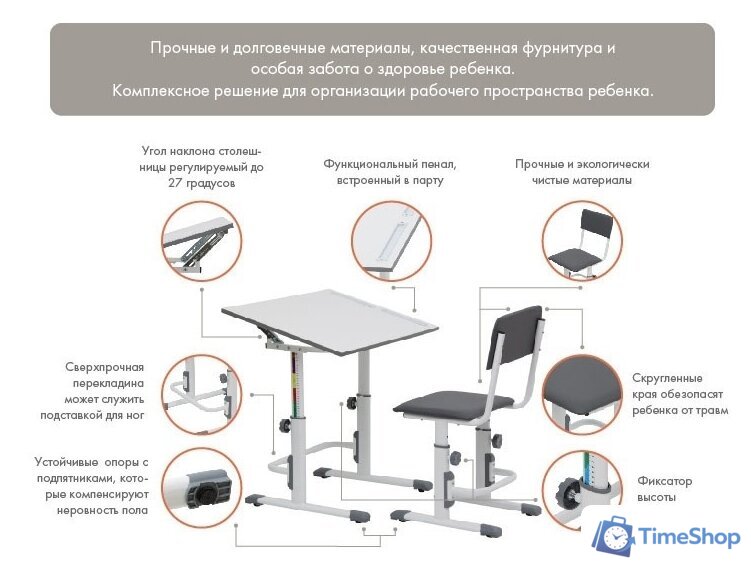 Прочные и долговечные материалы, качественная фурнитура и особая забота о здоровье ребенка.
Комплексное решение для организации рабочего пространства ребенка.

Угол наклона столешницы регулируемый до 27 градусов

Функциональный пенал, встроенный в парту

Прочные и экологически чистые материалы

Сверхпрочная перекладина может служить подставкой для ног

Скругленные края обезопасят ребенка от травм

Устойчивые опоры с подпятниками, которые компенсируют неровность пола

Фиксатор высоты

TimeShop