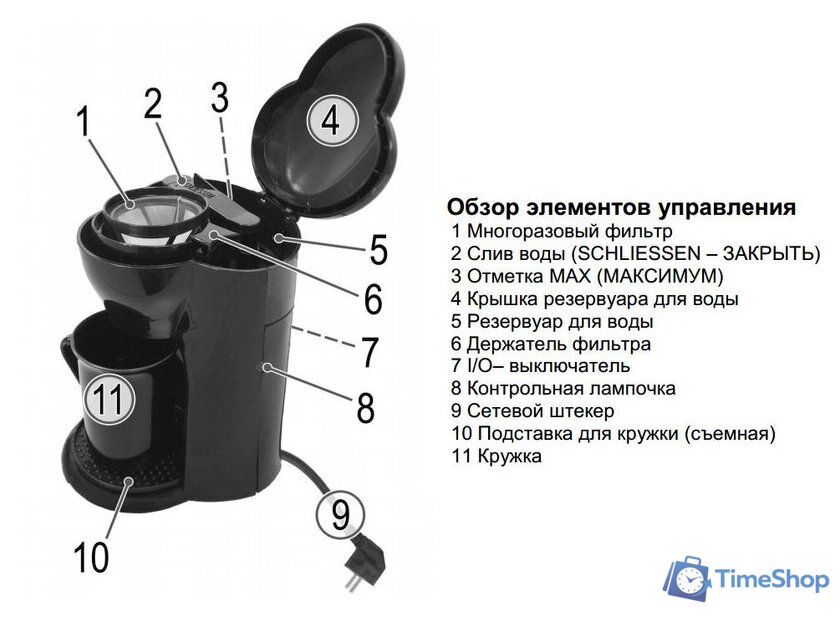 1
2
3
4
5
6
7
8
9
10
11

Обзор элементов управления
1 Многоразовый фильтр
2 Слив воды (SCHLIESSEN – ЗАКРЫТЬ)
3 Отметка MAX (МАКСИМУМ)
4 Крышка резервуара для воды
5 Резервуар для воды
6 Держатель фильтра
7 I/O– выключатель
8 Контрольная лампочка
9 Сетевой штекер
10 Подставка для кружки (съемная)
11 Кружка

TimeShop