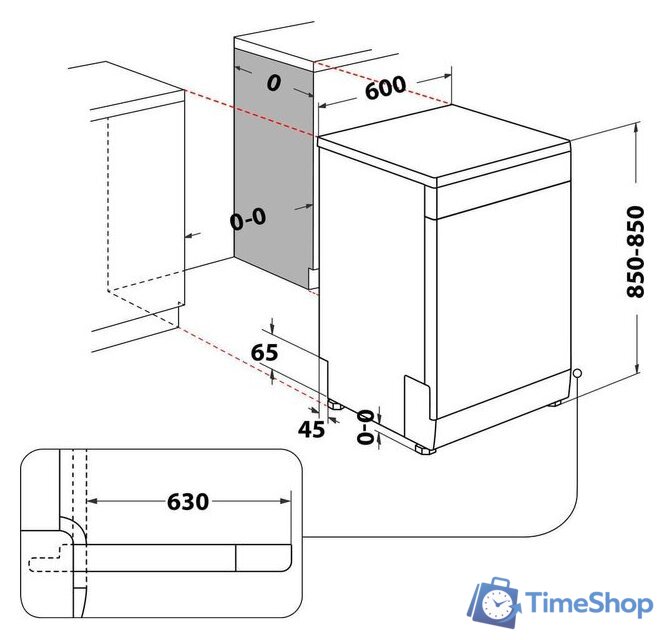 0
600
0-0
850-850
65
45
0-0
630
TimeShop