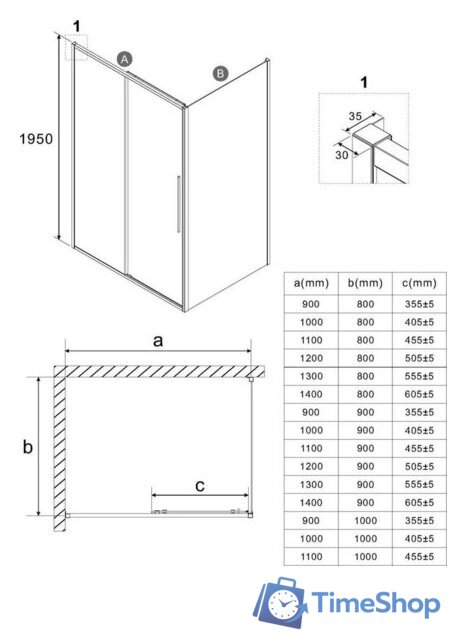 1

A

B

1950

1

35

30

a

b

c

| a(mm) | b(mm) | c(mm) |
|---|---|---|
| 900 | 800 | 355±5 |
| 1000 | 800 | 405±5 |
| 1100 | 800 | 455±5 |
| 1200 | 800 | 505±5 |
| 1300 | 800 | 555±5 |
| 1400 | 800 | 605±5 |
| 900 | 900 | 355±5 |
| 1000 | 900 | 405±5 |
| 1100 | 900 | 455±5 |
| 1200 | 900 | 505±5 |
| 1300 | 900 | 555±5 |
| 1400 | 900 | 605±5 |
| 900 | 1000 | 355±5 |
| 1000 | 1000 | 405±5 |
| 1100 | 1000 | 455±5 |

TimeShop