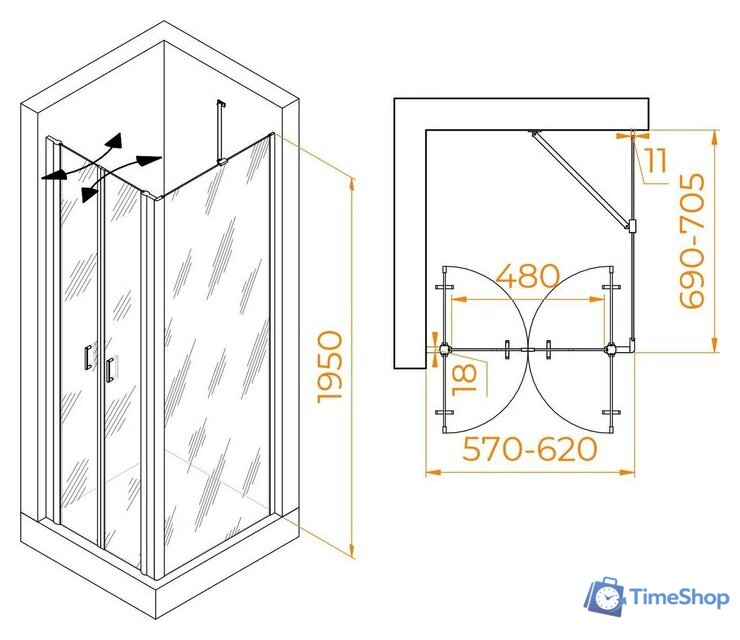 1950

11

690-705

480

18

570-620

TimeShop