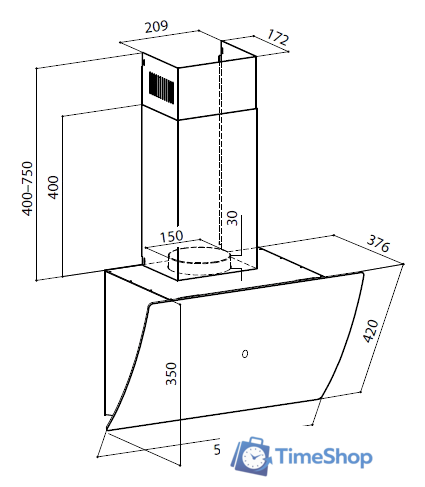 209
172
400–750
400
30
150
376
420
350
5
TimeShop