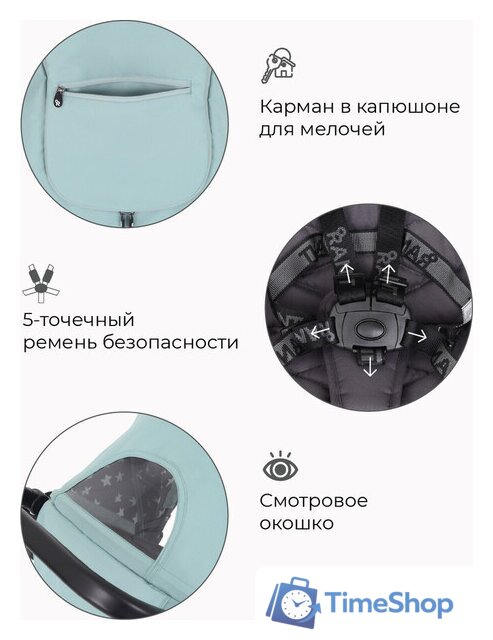 Карман в капюшоне для мелочей

5-точечный ремень безопасности

Смотровое окошко

TimeShop