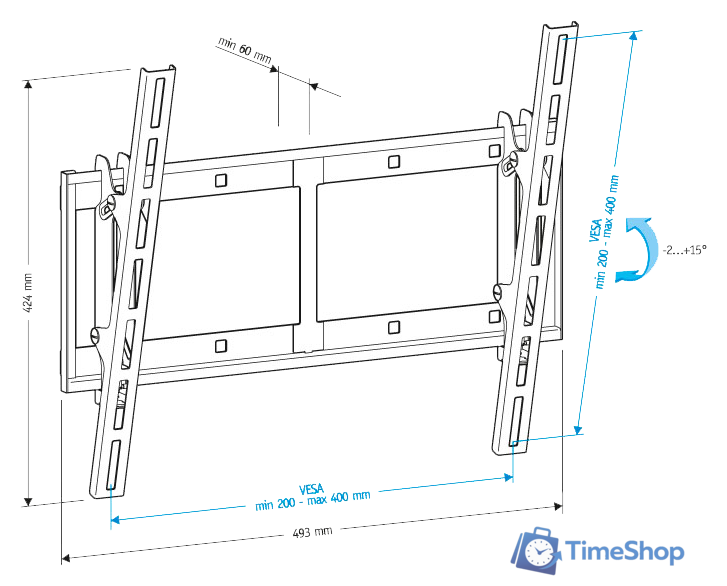 min 60 mm

424 mm

VESA
min 200 - max 400 mm

-2...+15°

VESA
min 200 - max 400 mm

493 mm

TimeShop