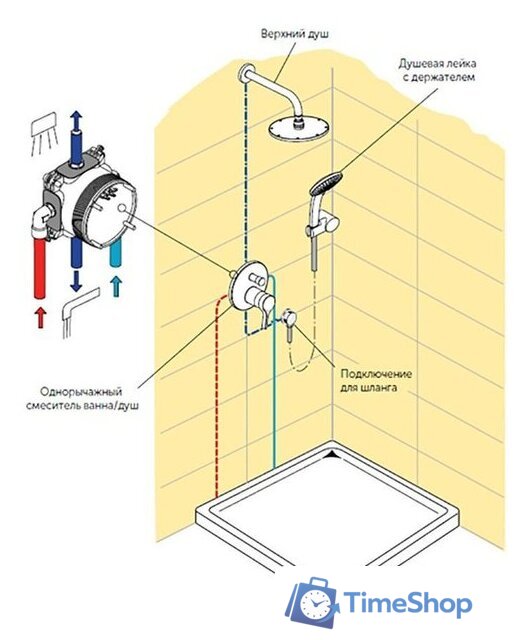 Верхний душ

Душевая лейка с держателем

Однорычажный смеситель ванна/душ

Подключение для шланга

TimeShop