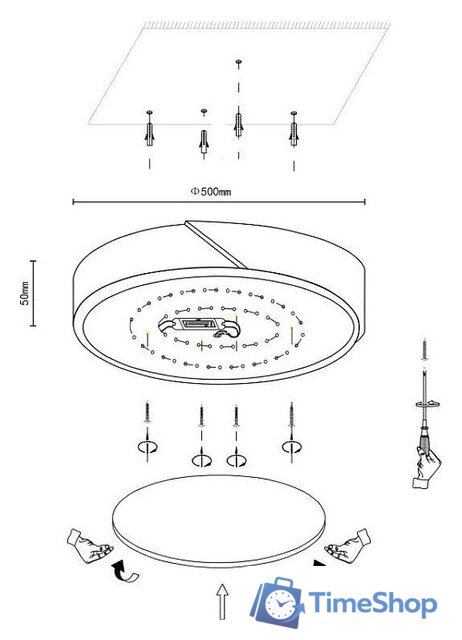 Φ500mm

50mm

TimeShop