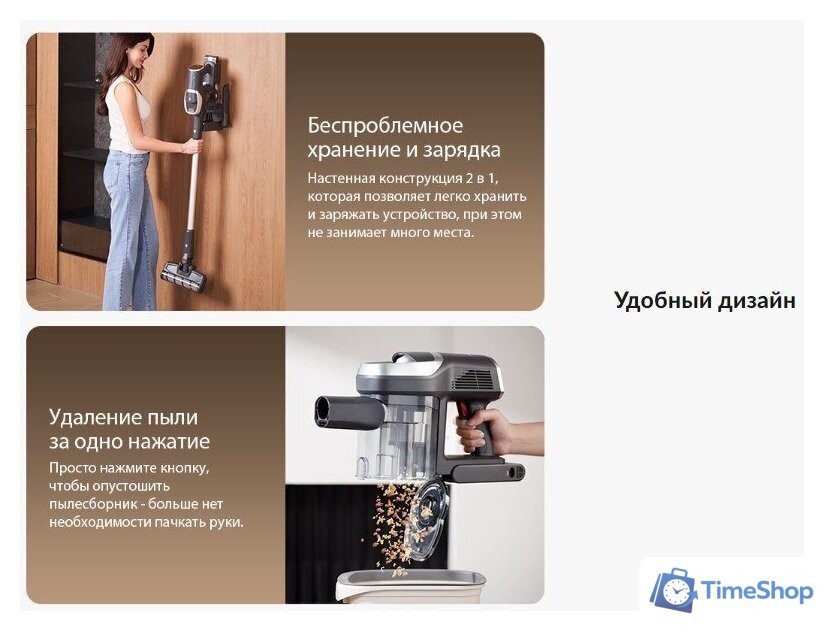 Беспроблемное хранение и зарядка

Настенная конструкция 2 в 1, которая позволяет легко хранить и заряжать устройство, при этом не занимает много места.

Удобный дизайн

Удаление пыли за одно нажатие

Просто нажмите кнопку, чтобы опустошить пылесборник - больше нет необходимости пачкать руки.

TimeShop