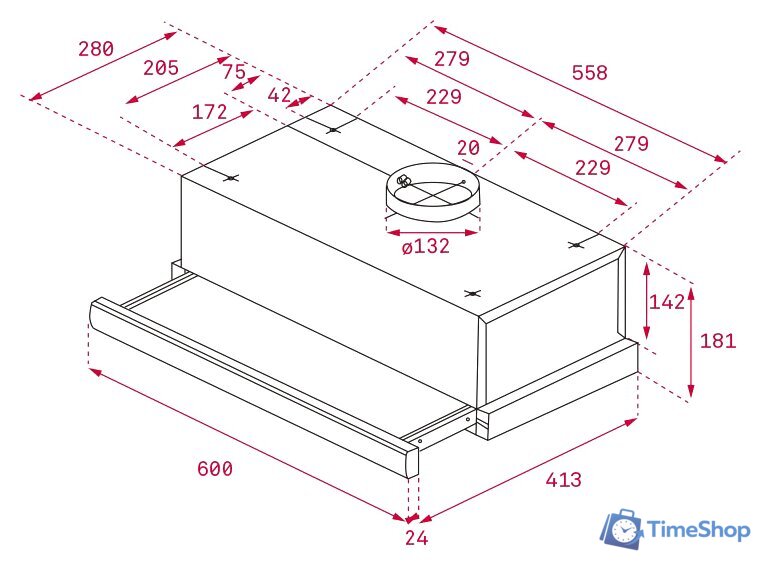 280
205
75
42
172
279
558
229
20
279
229
ø132
142
181
600
413
24
TimeShop