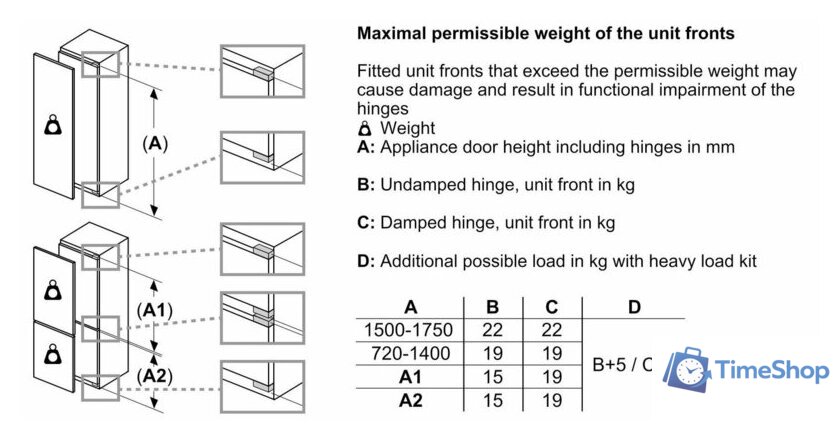 (A)

(A1)

(A2)

**Maximal permissible weight of the unit fronts**

Fitted unit fronts that exceed the permissible weight may cause damage and result in functional impairment of the hinges
Weight
**A:** Appliance door height including hinges in mm

**B:** Undamped hinge, unit front in kg

**C:** Damped hinge, unit front in kg

**D:** Additional possible load in kg with heavy load kit

| A | B | C | D |
|---|---|---|---|
| 1500-1750 | 22 | 22 | B+5 / C |
| 720-1400 | 19 | 19 | |
| **A1** | 15 | 19 | |
| **A2** | 15 | 19 | |

TimeShop