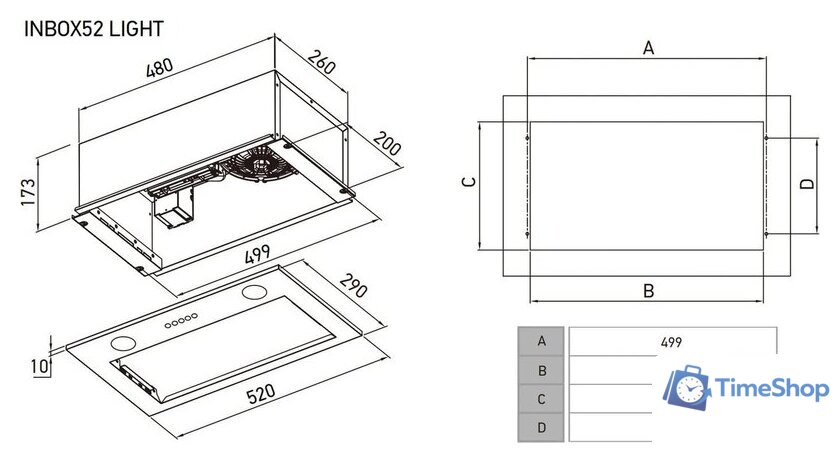 INBOX52 LIGHT

480
260
200
173
499
290
10
520

A
C
D
B

| A | 499 |
|---|---|
| B | |
| C | |
| D | |

TimeShop