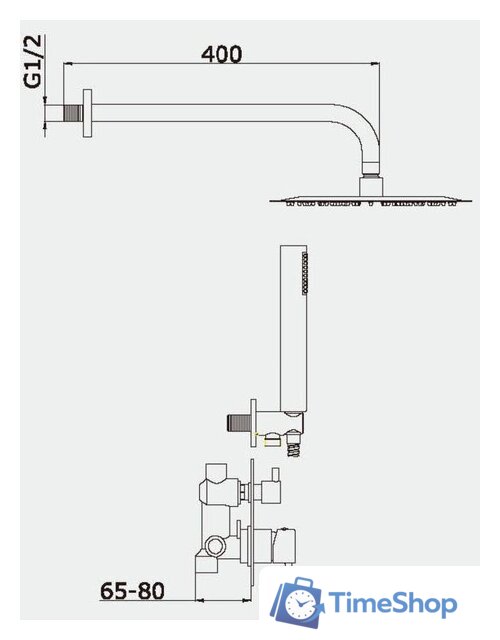 G1/2

400

65-80

TimeShop