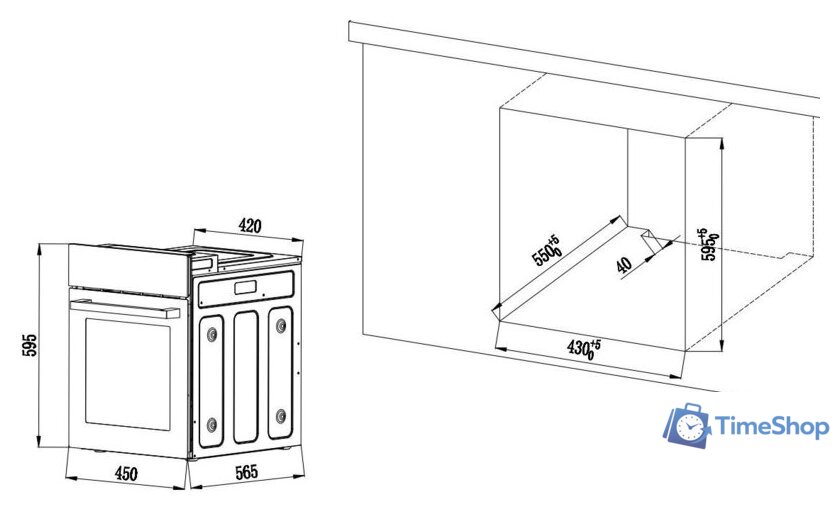 420
595
450
565
$550_{0}^{+5}$
40
$595_{0}^{+5}$
$430_{0}^{+5}$
TimeShop