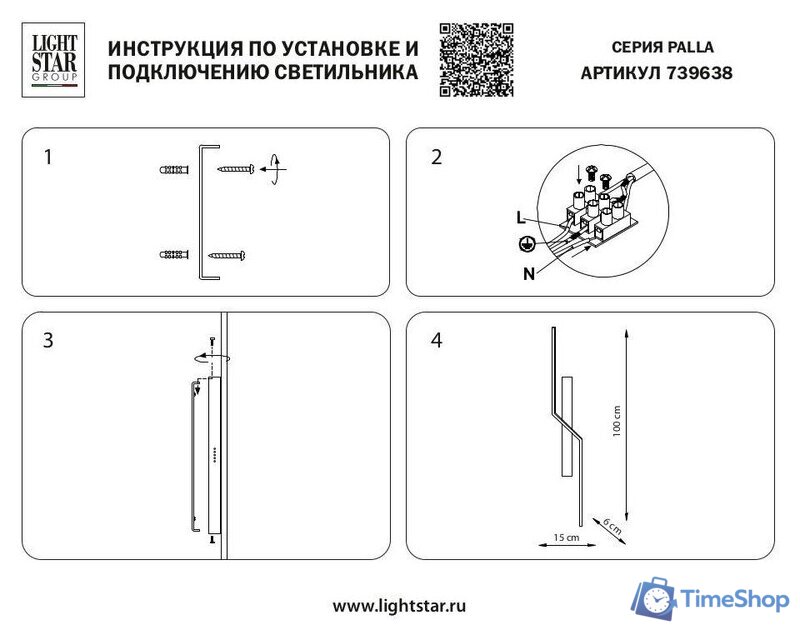 LIGHT STAR GROUP

ИНСТРУКЦИЯ ПО УСТАНОВКЕ И ПОДКЛЮЧЕНИЮ СВЕТИЛЬНИКА

СЕРИЯ PALLA
АРТИКУЛ 739638

1

2

L
N

3

4

100 cm
15 cm
6 cm

www.lightstar.ru

TimeShop