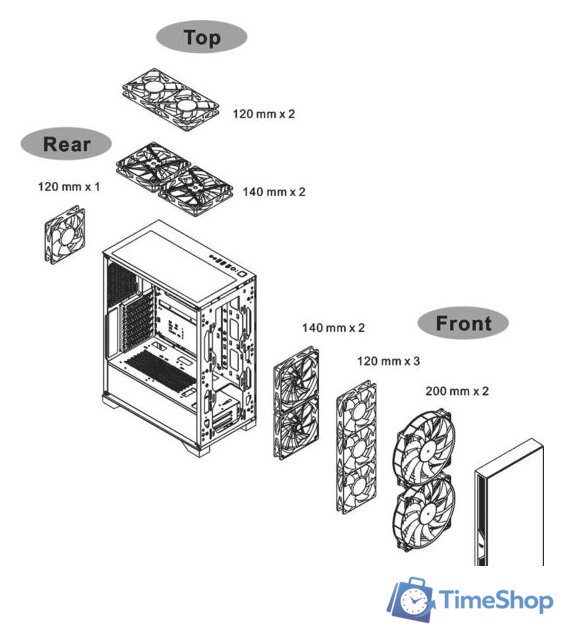 Top

120 mm x 2

Rear

120 mm x 1

140 mm x 2

140 mm x 2

Front

120 mm x 3

200 mm x 2

TimeShop