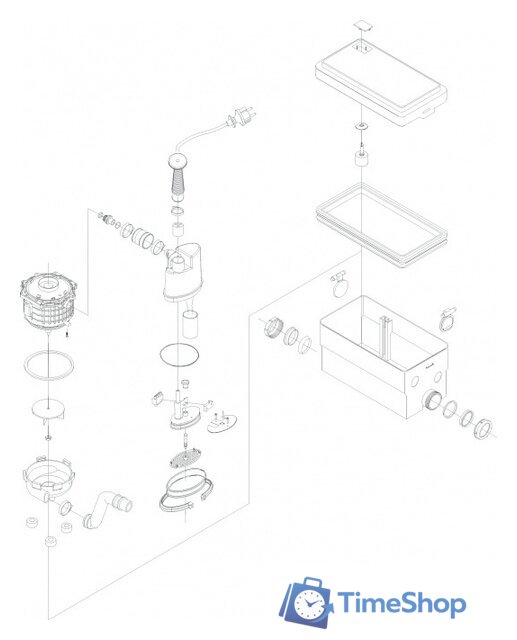 TimeShop