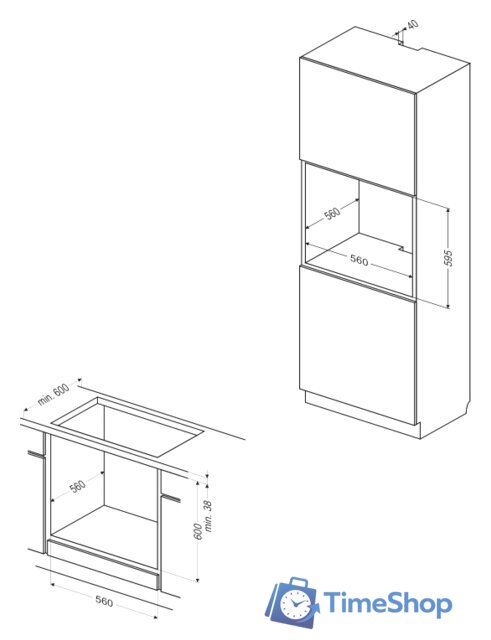 40

560

560

595

min. 600

560

min. 38

600

560

TimeShop