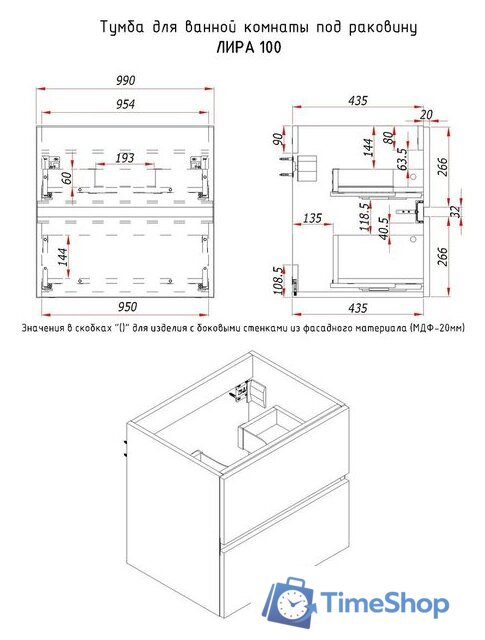 Тумба для ванной комнаты под раковину
ЛИРА 100

990
954
193
60
144
950

435
20
90
144
80
63.5
266
32
135
118.5
40.5
266
108.5
435

Значения в скобках "()" для изделия с боковыми стенками из фасадного материала (МДФ-20мм)

TimeShop