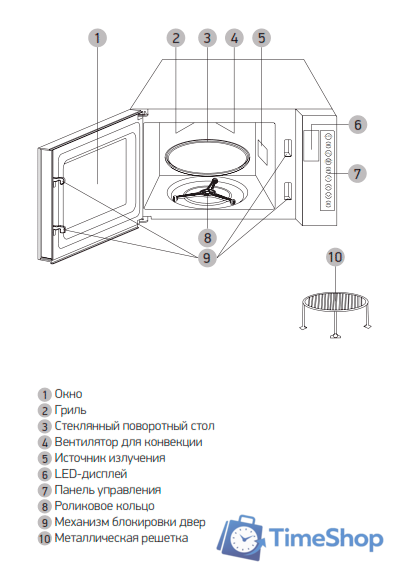 1 2 3 4 5

6

7

8

9

10

1 Окно
2 Гриль
3 Стеклянный поворотный стол
4 Вентилятор для конвекции
5 Источник излучения
6 LED-дисплей
7 Панель управления
8 Роликовое кольцо
9 Механизм блокировки двер
10 Металлическая решетка

TimeShop