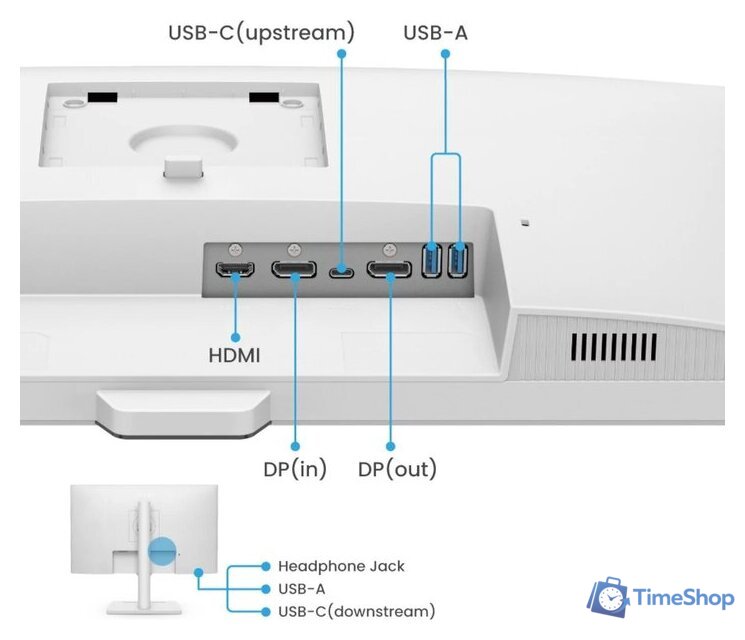 USB-C(upstream)
USB-A

HDMI

DP(in)
DP(out)

Headphone Jack
USB-A
USB-C(downstream)

TimeShop