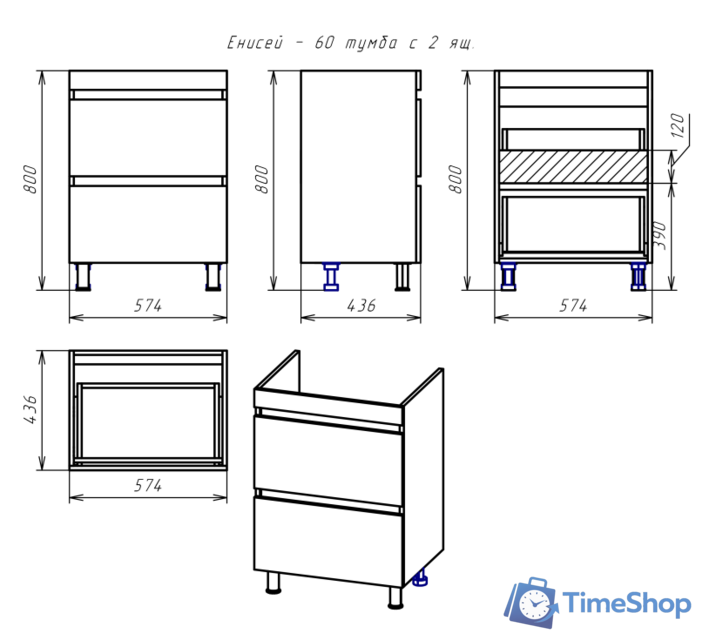 Енисей – 60 тумба с 2 ящ.

800

574

800

436

800

120

390

574

436

574

TimeShop