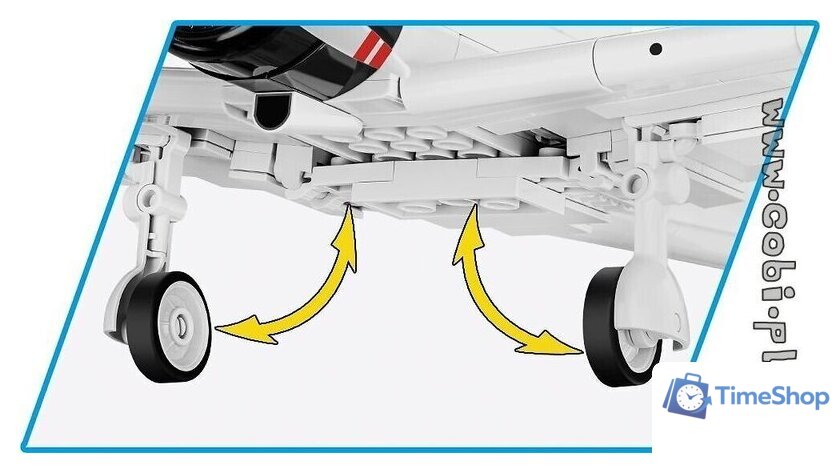 www.cobi.pl

TimeShop