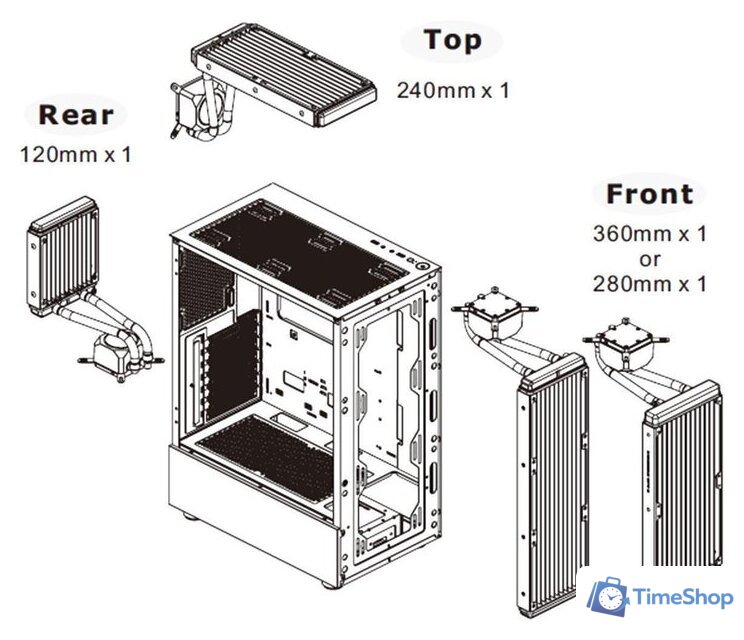 Top
240mm x 1

Rear
120mm x 1

Front
360mm x 1
or
280mm x 1

TimeShop