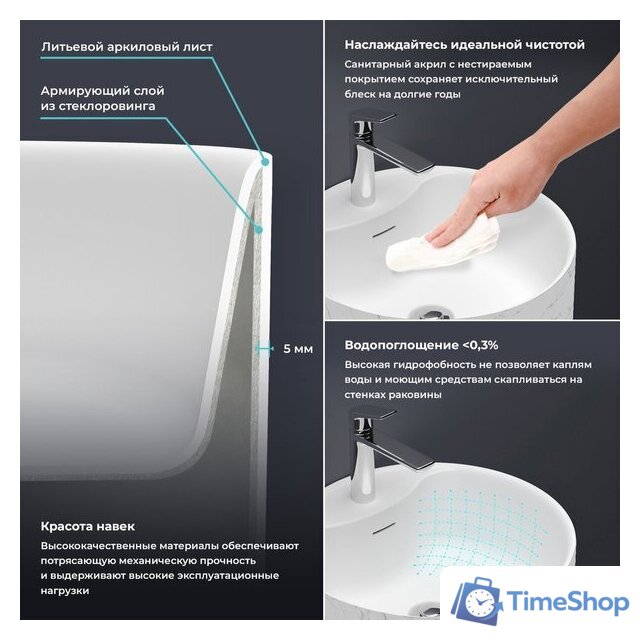 Литьевой аркиловый лист

Армирующий слой из стеклоровинга

5 мм

Красота навек

Высококачественные материалы обеспечивают потрясающую механическую прочность и выдерживают высокие эксплуатационные нагрузки

Наслаждайтесь идеальной чистотой

Санитарный акрил с нестираемым покрытием сохраняет исключительный блеск на долгие годы

Водопоглощение <0,3%

Высокая гидрофобность не позволяет каплям воды и моющим средствам скапливаться на стенках раковины

TimeShop