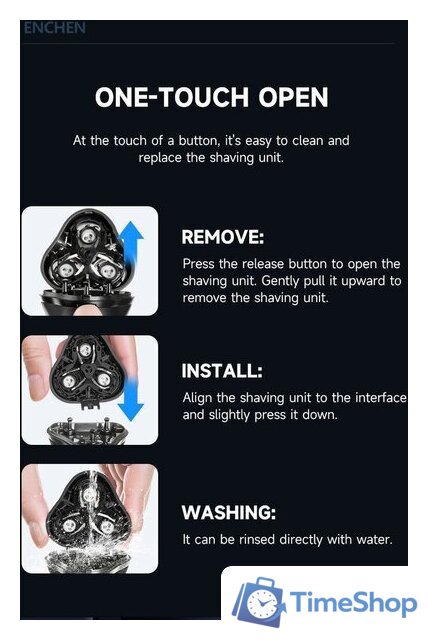 ENCHEN

ONE-TOUCH OPEN

At the touch of a button, it's easy to clean and replace the shaving unit.

REMOVE:

Press the release button to open the shaving unit. Gently pull it upward to remove the shaving unit.

INSTALL:

Align the shaving unit to the interface and slightly press it down.

WASHING:

It can be rinsed directly with water.

TimeShop