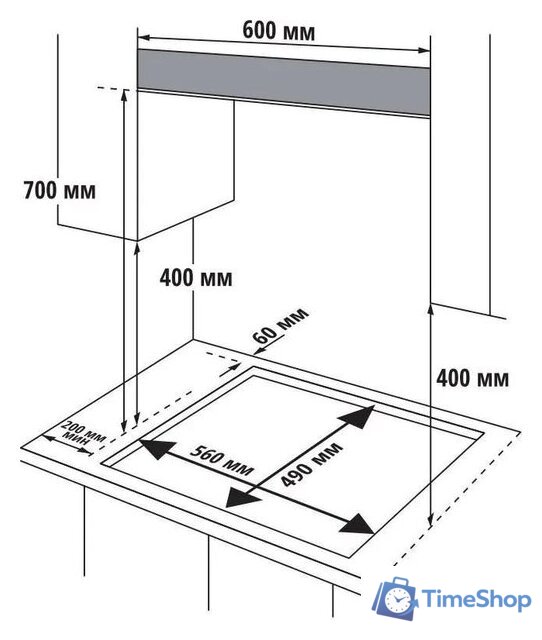 600 мм

700 мм

400 мм

60 мм

400 мм

200 мм мин

560 мм

490 мм

TimeShop