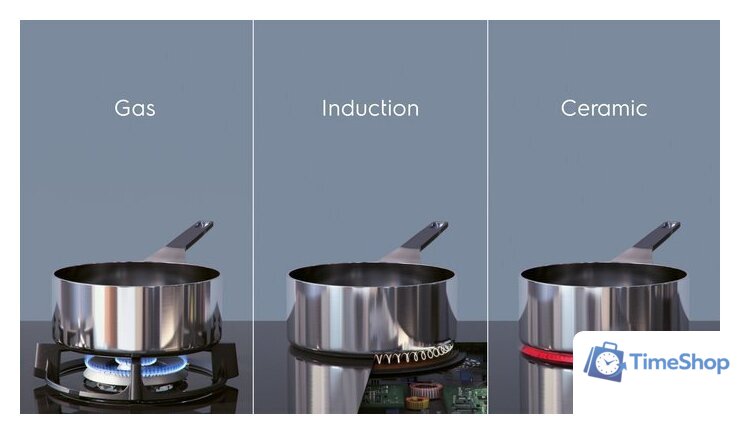 Gas

Induction

Ceramic

TimeShop