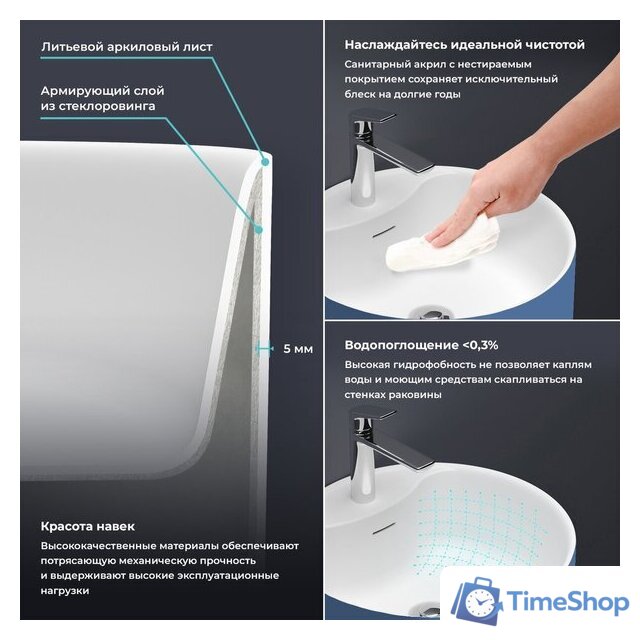 Литьевой аркиловый лист

Армирующий слой из стеклоровинга

5 мм

Красота навек

Высококачественные материалы обеспечивают потрясающую механическую прочность и выдерживают высокие эксплуатационные нагрузки

Наслаждайтесь идеальной чистотой

Санитарный акрил с нестираемым покрытием сохраняет исключительный блеск на долгие годы

Водопоглощение <0,3%

Высокая гидрофобность не позволяет каплям воды и моющим средствам скапливаться на стенках раковины

TimeShop