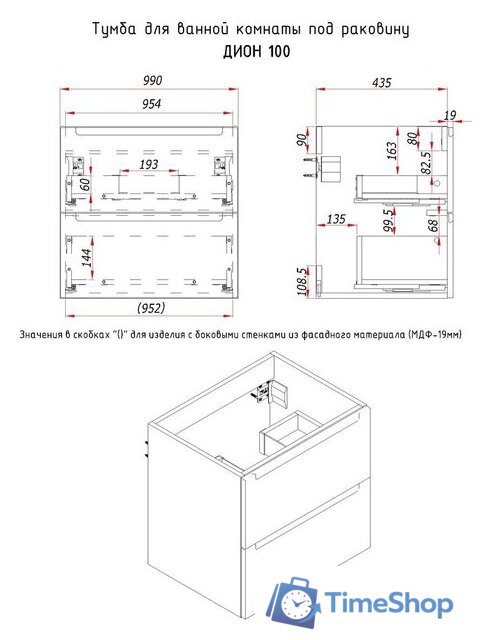 Тумба для ванной комнаты под раковину
ДИОН 100

990
954
193
60
144
(952)

435
19
90
163
80
82.5
135
99.5
68
108.5

Значения в скобках "()" для изделия с боковыми стенками из фасадного материала (МДФ-19мм)

TimeShop