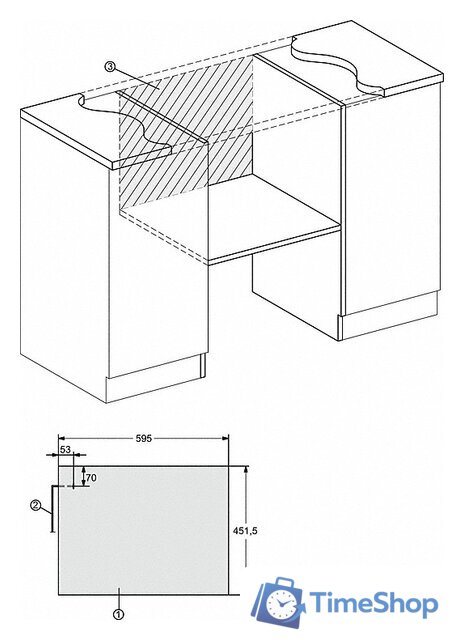 ③

595

53

70

②

451,5

①

TimeShop