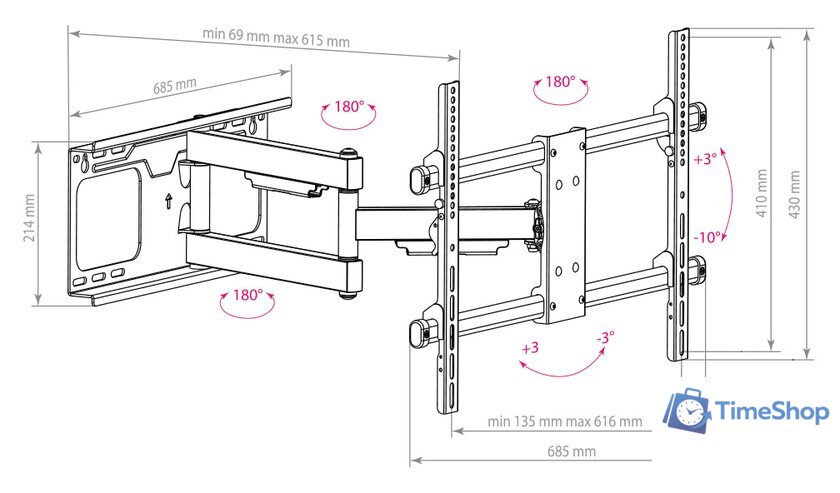 min 69 mm max 615 mm

685 mm

180°

180°

214 mm

180°

+3°

-10°

410 mm

430 mm

+3

-3°

min 135 mm max 616 mm

685 mm

TimeShop