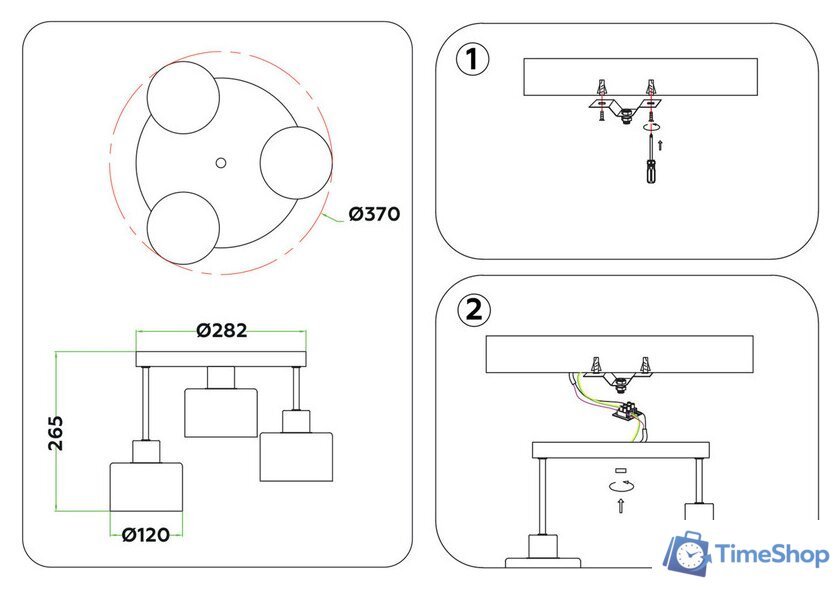 Ø370

Ø282

265

Ø120

1

2

TimeShop