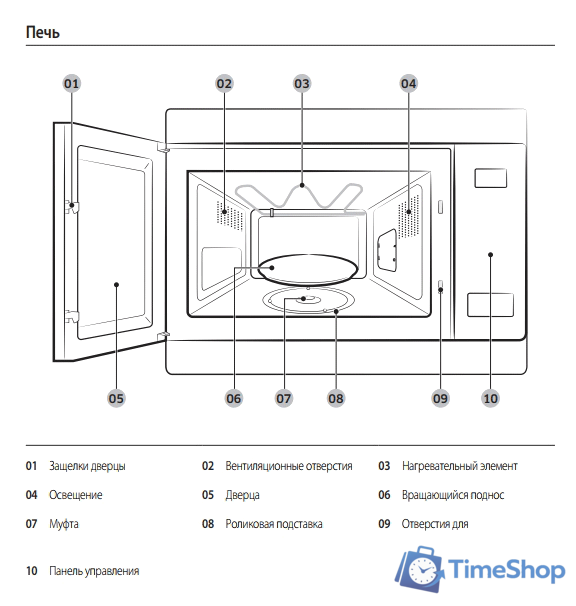 Печь

01 02 03 04

05 06 07 08 09 10

01 Защелки дверцы
02 Вентиляционные отверстия
03 Нагревательный элемент
04 Освещение
05 Дверца
06 Вращающийся поднос
07 Муфта
08 Роликовая подставка
09 Отверстия для
10 Панель управления

TimeShop