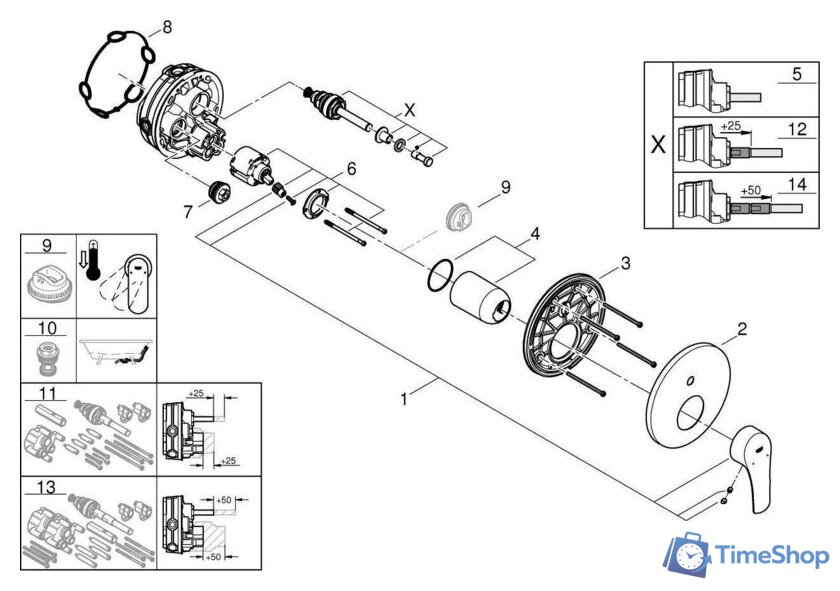 8
X
6
7
9
4
3
2
1
X
5
+25
12
+50
14
9
10
11
+25
+25
13
+50
+50
TimeShop