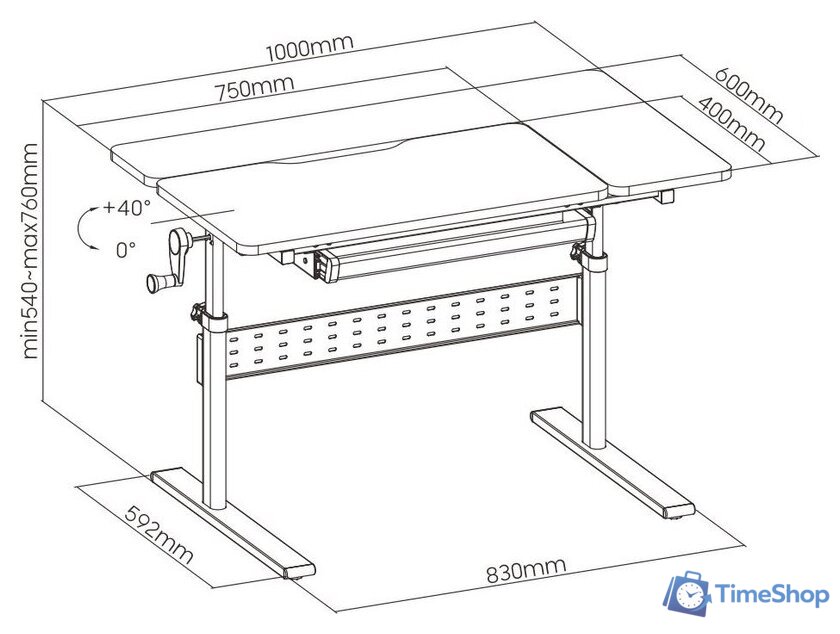 1000mm
750mm
600mm
400mm
min540~max760mm
+40°
0°
592mm
830mm
TimeShop