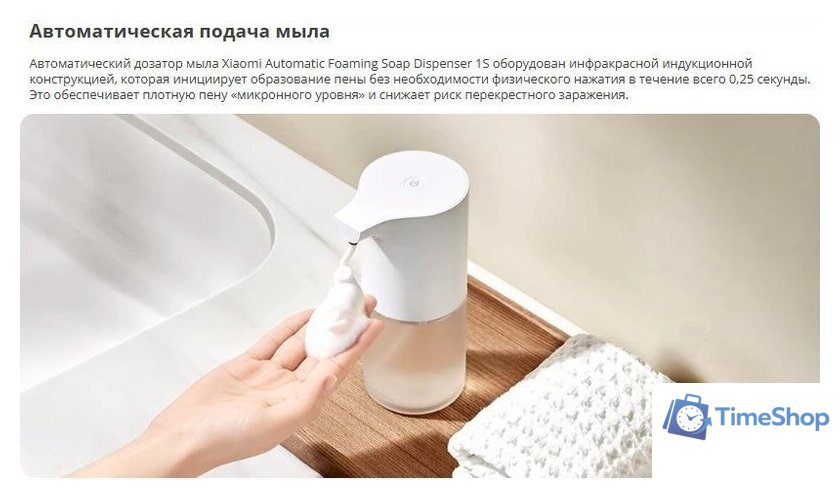 Автоматическая подача мыла

Автоматический дозатор мыла Xiaomi Automatic Foaming Soap Dispenser 1S оборудован инфракрасной индукционной конструкцией, которая инициирует образование пены без необходимости физического нажатия в течение всего 0,25 секунды. Это обеспечивает плотную пену «микронного уровня» и снижает риск перекрестного заражения.

TimeShop