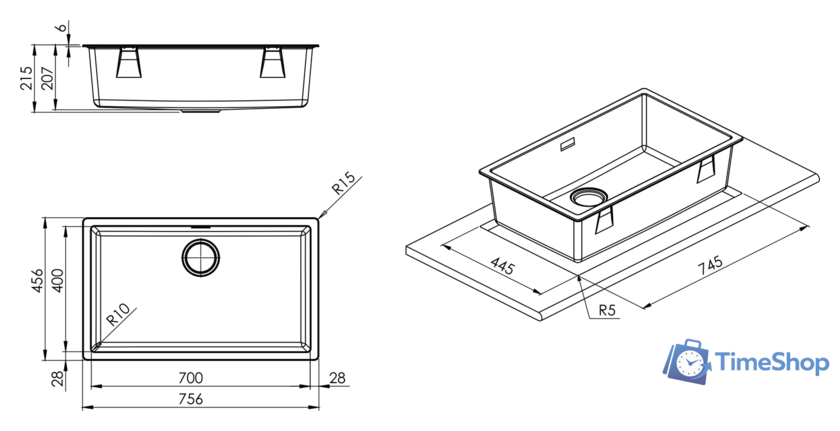 6
215
207
R15
456
400
R10
28
700
28
756
445
745
R5
TimeShop