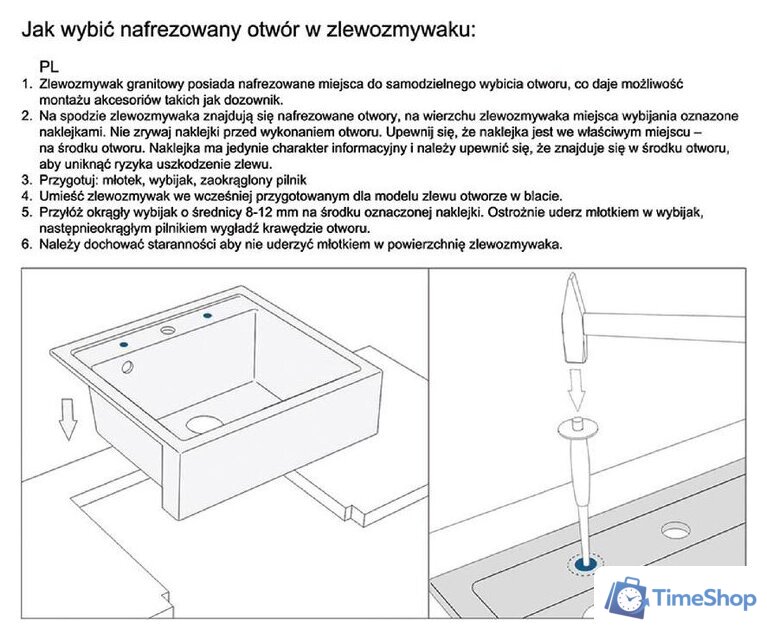 Jak wybić nafrezowany otwór w zlewozmywaku:

PL
1. Zlewozmywak granitowy posiada nafrezowane miejsca do samodzielnego wybicia otworu, co daje możliwość montażu akcesoriów takich jak dozownik.
2. Na spodzie zlewozmywaka znajdują się nafrezowane otwory, na wierzchu zlewozmywaka miejsca wybijania oznazone naklejkami. Nie zrywaj naklejki przed wykonaniem otworu. Upewnij się, że naklejka jest we właściwym miejscu – na środku otworu. Naklejka ma jedynie charakter informacyjny i należy upewnić się, że znajduje się w środku otworu, aby uniknąć ryzyka uszkodzenie zlewu.
3. Przygotuj: młotek, wybijak, zaokrąglony pilnik
4. Umieść zlewozmywak we wcześniej przygotowanym dla modelu zlewu otworze w blacie.
5. Przyłóż okrągły wybijak o średnicy 8-12 mm na środku oznaczonej naklejki. Ostrożnie uderz młotkiem w wybijak, następnieokrągłym pilnikiem wygładź krawędzie otworu.
6. Należy dochować staranności aby nie uderzyć młotkiem w powierzchnię zlewozmywaka.

TimeShop