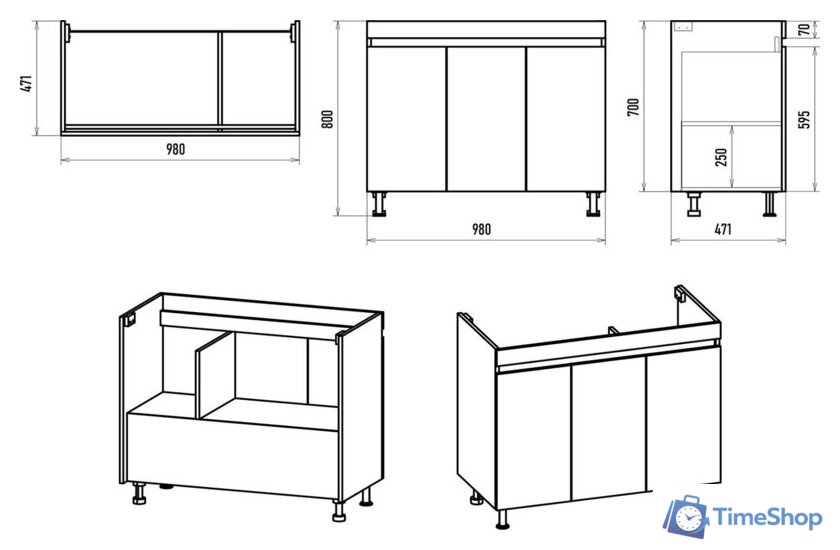 471
980
800
980
700
70
595
250
471
TimeShop