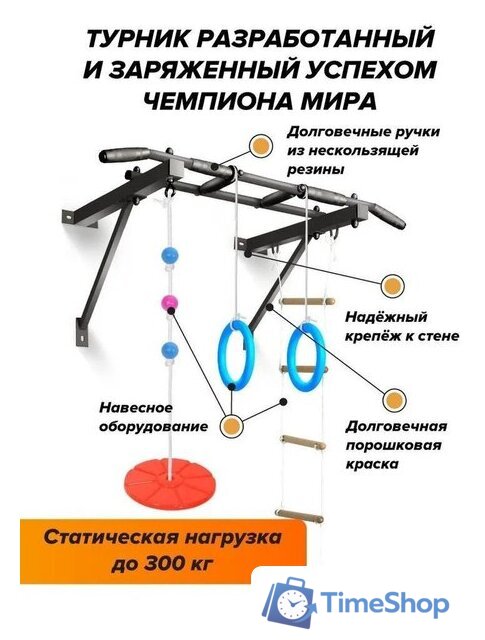 ТУРНИК РАЗРАБОТАННЫЙ И ЗАРЯЖЕННЫЙ УСПЕХОМ ЧЕМПИОНА МИРА

Долговечные ручки из нескользящей резины

Надёжный крепёж к стене

Навесное оборудование

Долговечная порошковая краска

Статическая нагрузка до 300 кг

TimeShop