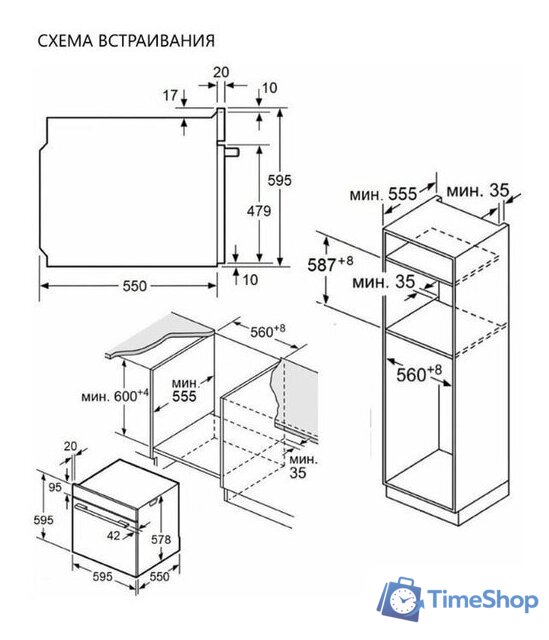 СХЕМА ВСТРАИВАНИЯ

20
17
10
595
479
10
550

мин. 555
мин. 35
$587^{+8}$
мин. 35
$560^{+8}$

$560^{+8}$
мин. $600^{+4}$
мин. 555
мин. 35

20
95
595
42
578
595
550

TimeShop